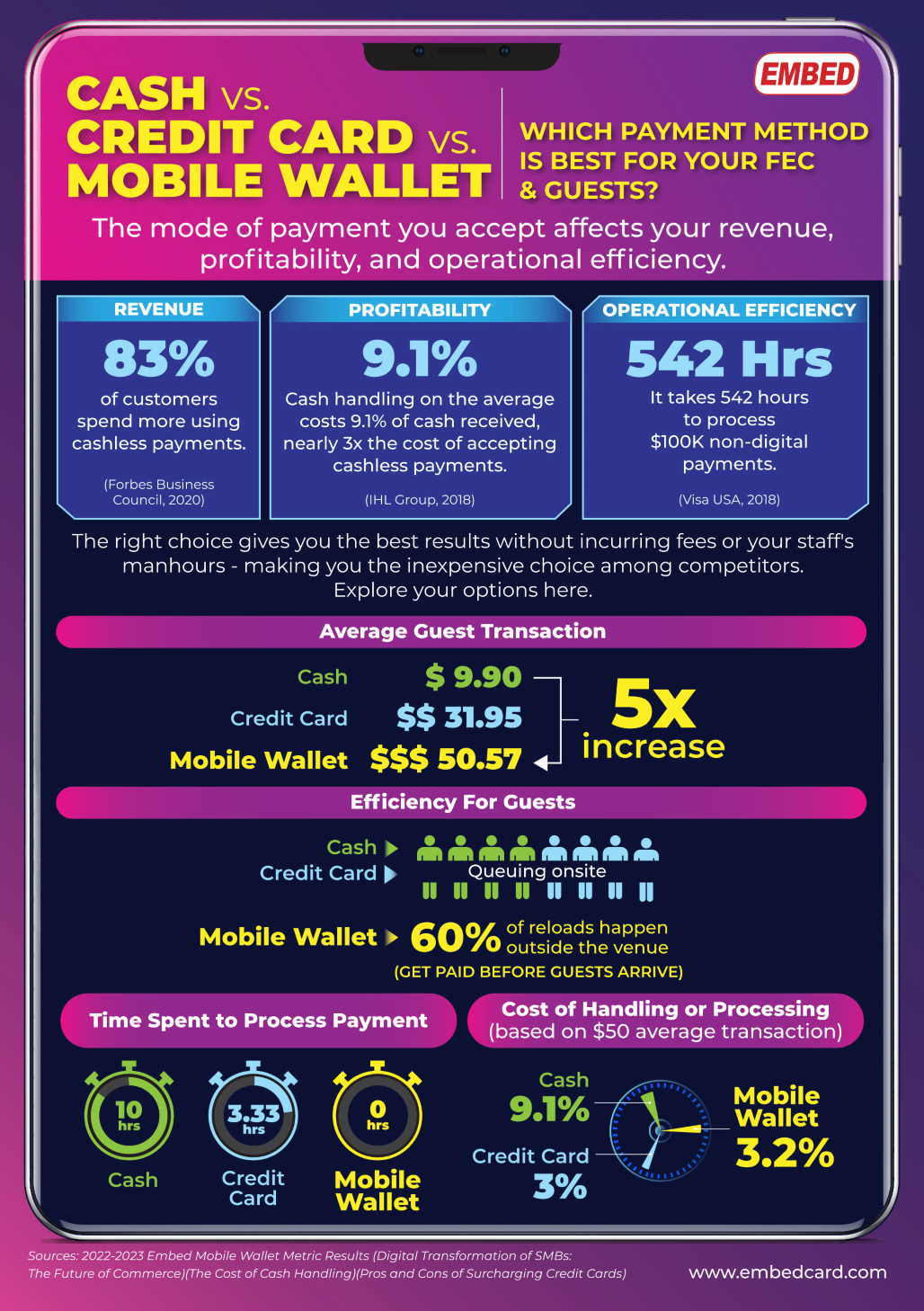 EMBED

CASH VS.
CREDIT CARD VS.
MOBILE WALLET

WHICH PAYMENT METHOD IS BEST FOR YOUR FEC & GUESTS?

The mode of payment you accept affects your revenue, profitability, and operational efficiency.

REVENUE
83%
of customers spend more using cashless payments.
(Forbes Business Council, 2020)

PROFITABILITY
9.1%
Cash handling on the average costs 9.1% of cash received, nearly 3x the cost of accepting cashless payments.
(IHL Group, 2018)

OPERATIONAL EFFICIENCY
542 Hrs
It takes 542 hours to process $100K non-digital payments.
(Visa USA, 2018)

The right choice gives you the best results without incurring fees or your staff's manhours - making you the inexpensive choice among competitors. Explore your options here.

Average Guest Transaction

Cash $ 9.90
Credit Card $$ 31.95
Mobile Wallet $$$ 50.57
5x increase

Efficiency For Guests

Cash
Credit Card
Queuing onsite
Mobile Wallet 60% of reloads happen outside the venue
(GET PAID BEFORE GUESTS ARRIVE)

Time Spent to Process Payment

10 hrs
Cash
3.33 hrs
Credit Card
0 hrs
Mobile Wallet

Cost of Handling or Processing (based on $50 average transaction)

Cash 9.1%
Credit Card 3%
Mobile Wallet 3.2%

Sources: 2022-2023 Embed Mobile Wallet Metric Results (Digital Transformation of SMBs: The Future of Commerce)(The Cost of Cash Handling)(Pros and Cons of Surcharging Credit Cards)

www.embedcard.com